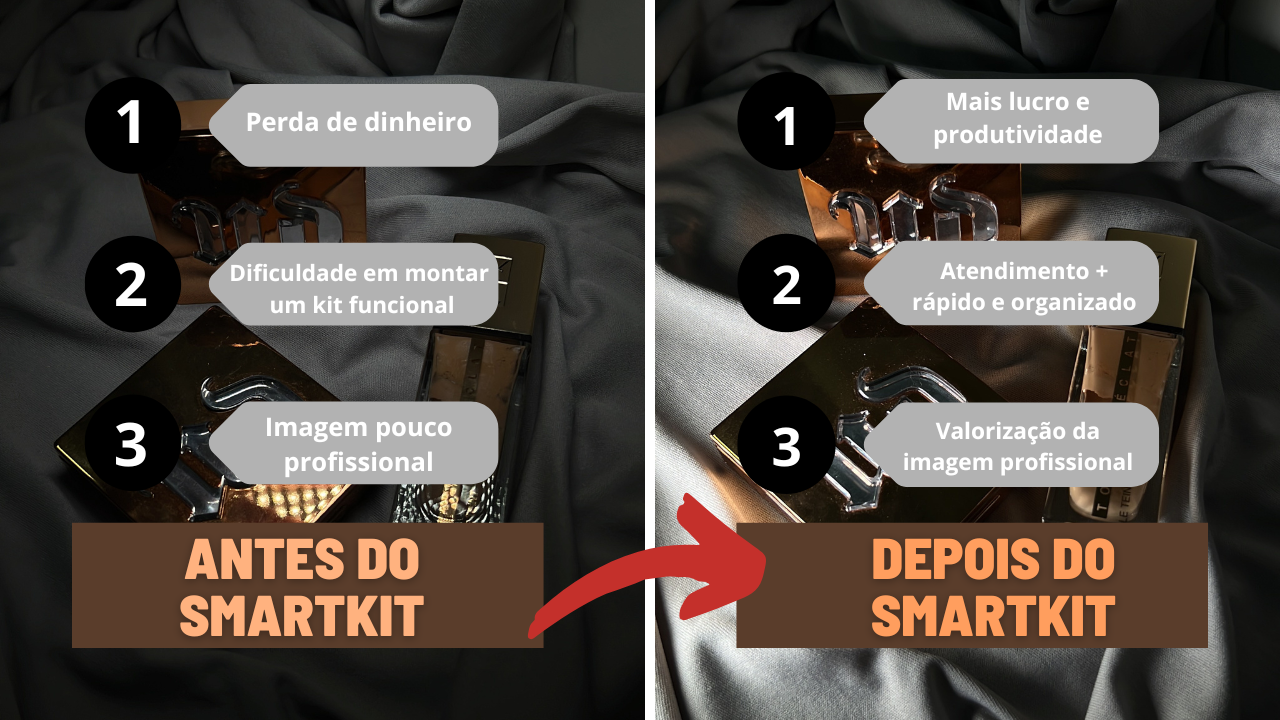 1
Perda de dinheiro

2
Dificuldade em montar um kit funcional

3
Imagem pouco profissional

ANTES DO SMARTKIT

1
Mais lucro e produtividade

2
Atendimento + rápido e organizado

3
Valorização da imagem profissional

DEPOIS DO SMARTKIT