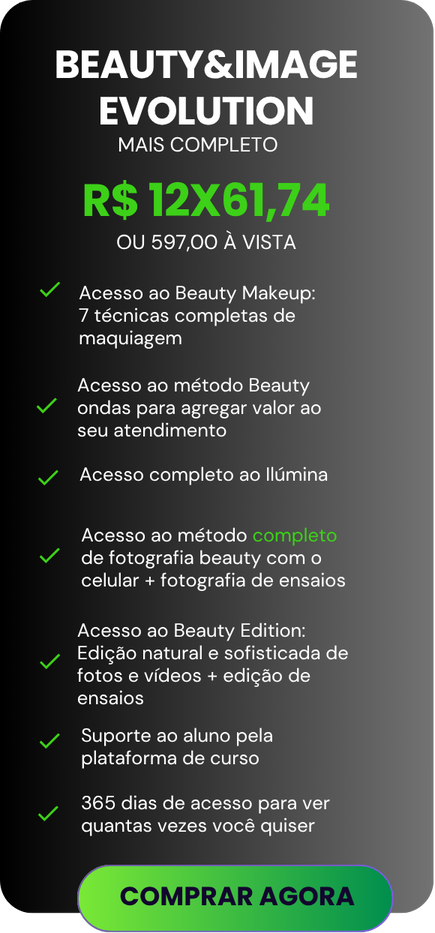 BEAUTY&IMAGE EVOLUTION

MAIS COMPLETO

R$ 12X61,74

OU 597,00 À VISTA

Acesso ao Beauty Makeup: 7 técnicas completas de maquiagem

Acesso ao método Beauty ondas para agregar valor ao seu atendimento

Acesso completo ao Ilúmina

Acesso ao método completo de fotografia beauty com o celular + fotografia de ensaios

Acesso ao Beauty Edition: Edição natural e sofisticada de fotos e vídeos + edição de ensaios

Suporte ao aluno pela plataforma de curso

365 dias de acesso para ver quantas vezes você quiser

COMPRAR AGORA